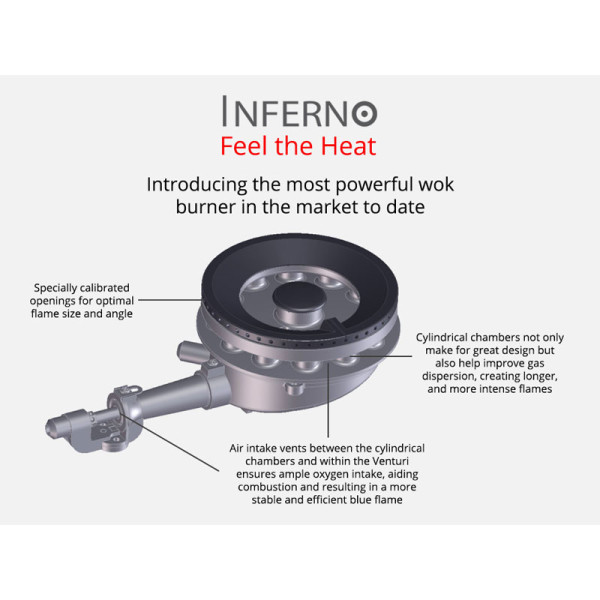 INFERNO
Feel the Heat

Introducing the most powerful wok burner in the market to date

Specially calibrated openings for optimal flame size and angle

Cylindrical chambers not only make for great design but also help improve gas dispersion, creating longer, and more intense flames

Air intake vents between the cylindrical chambers and within the Venturi ensures ample oxygen intake, aiding combustion and resulting in a more stable and efficient blue flame