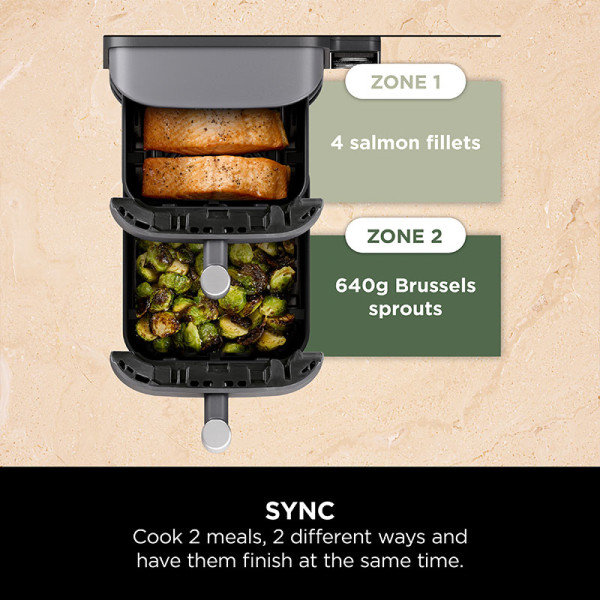 ZONE 1

4 salmon fillets

ZONE 2

640g Brussels sprouts

SYNC

Cook 2 meals, 2 different ways and have them finish at the same time.