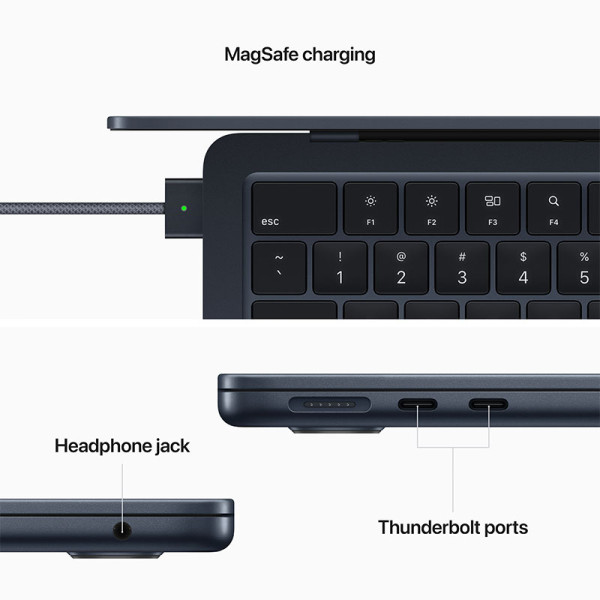 MagSafe charging

esc
F1
F2
F3
F4
~
`
!
1
@
2
#
3
$
4
%
5

Headphone jack

Thunderbolt ports